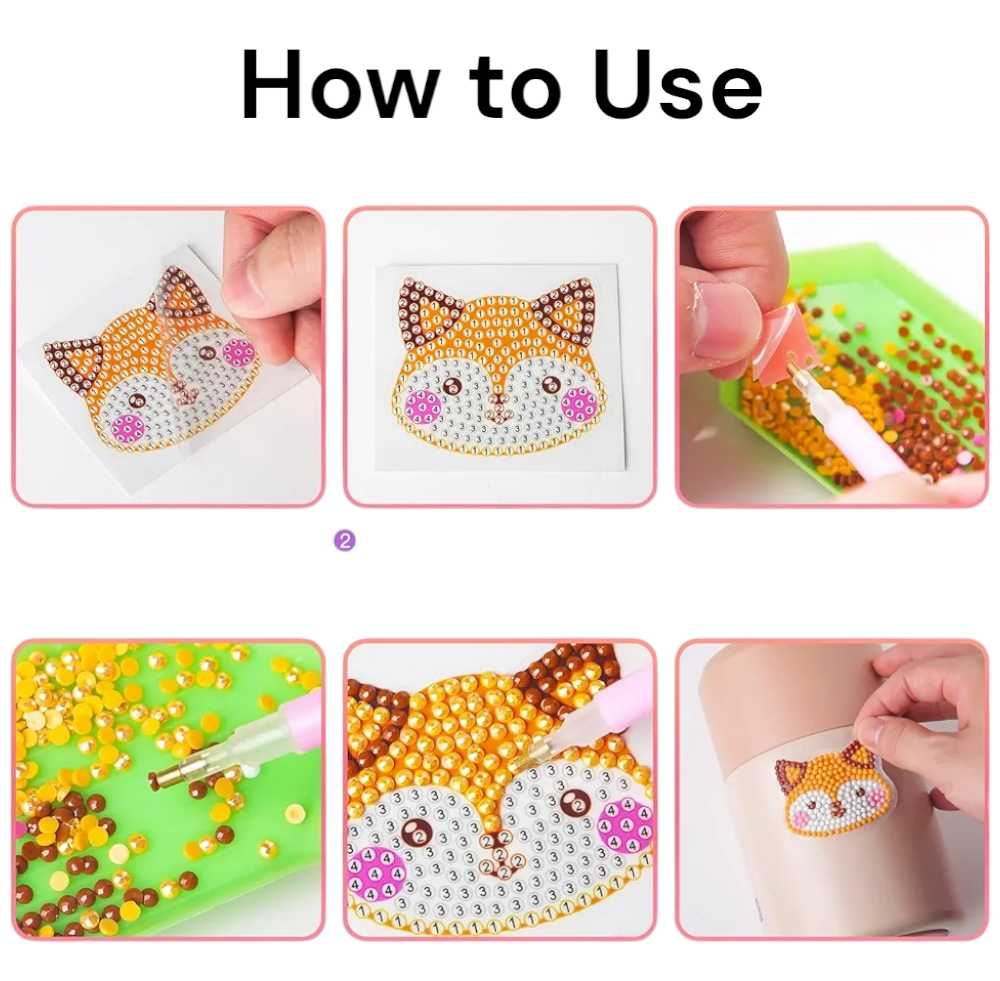 How to Use

2