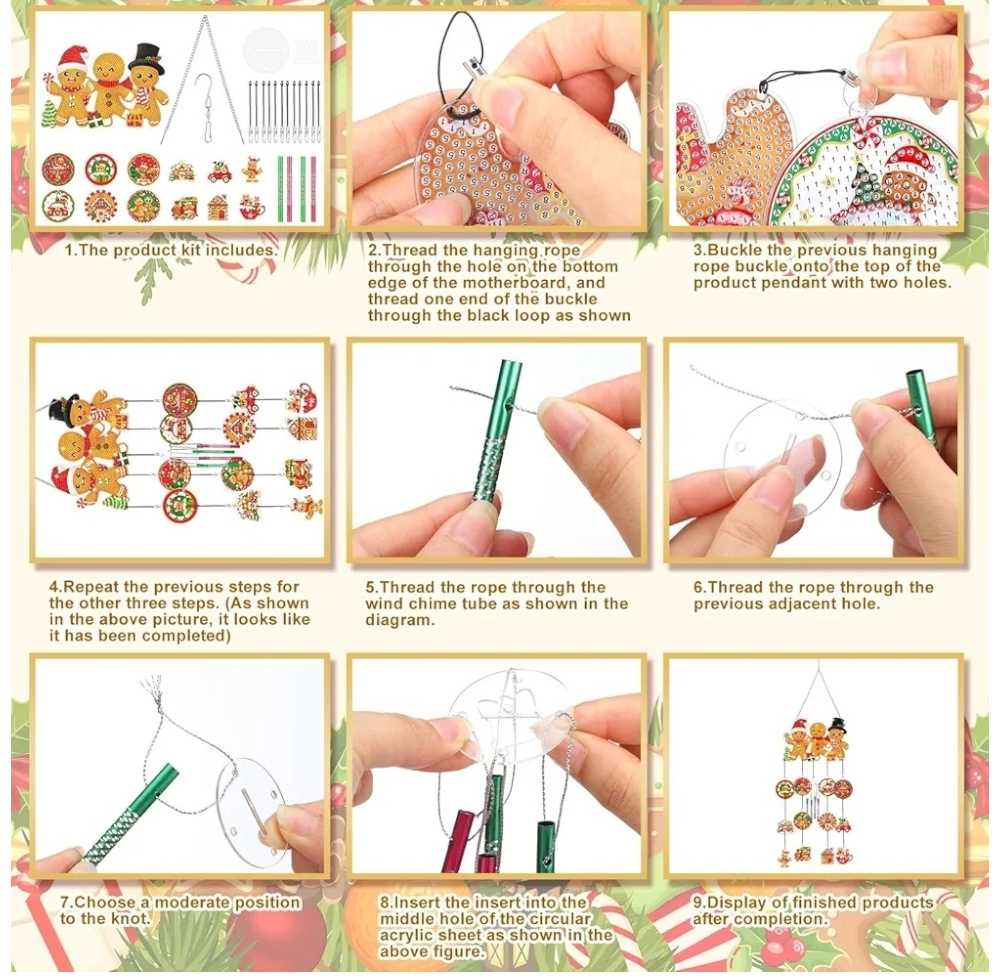 1.The product kit includes.

2.Thread the hanging rope through the hole on the bottom edge of the motherboard, and thread one end of the buckle through the black loop as shown

3.Buckle the previous hanging rope buckle onto the top of the product pendant with two holes.

4.Repeat the previous steps for the other three steps. (As shown in the above picture, it looks like it has been completed)

5.Thread the rope through the wind chime tube as shown in the diagram.

6.Thread the rope through the previous adjacent hole.

7.Choose a moderate position to the knot.

8.Insert the insert into the middle hole of the circular acrylic sheet as shown in the above figure.

9.Display of finished products after completion.