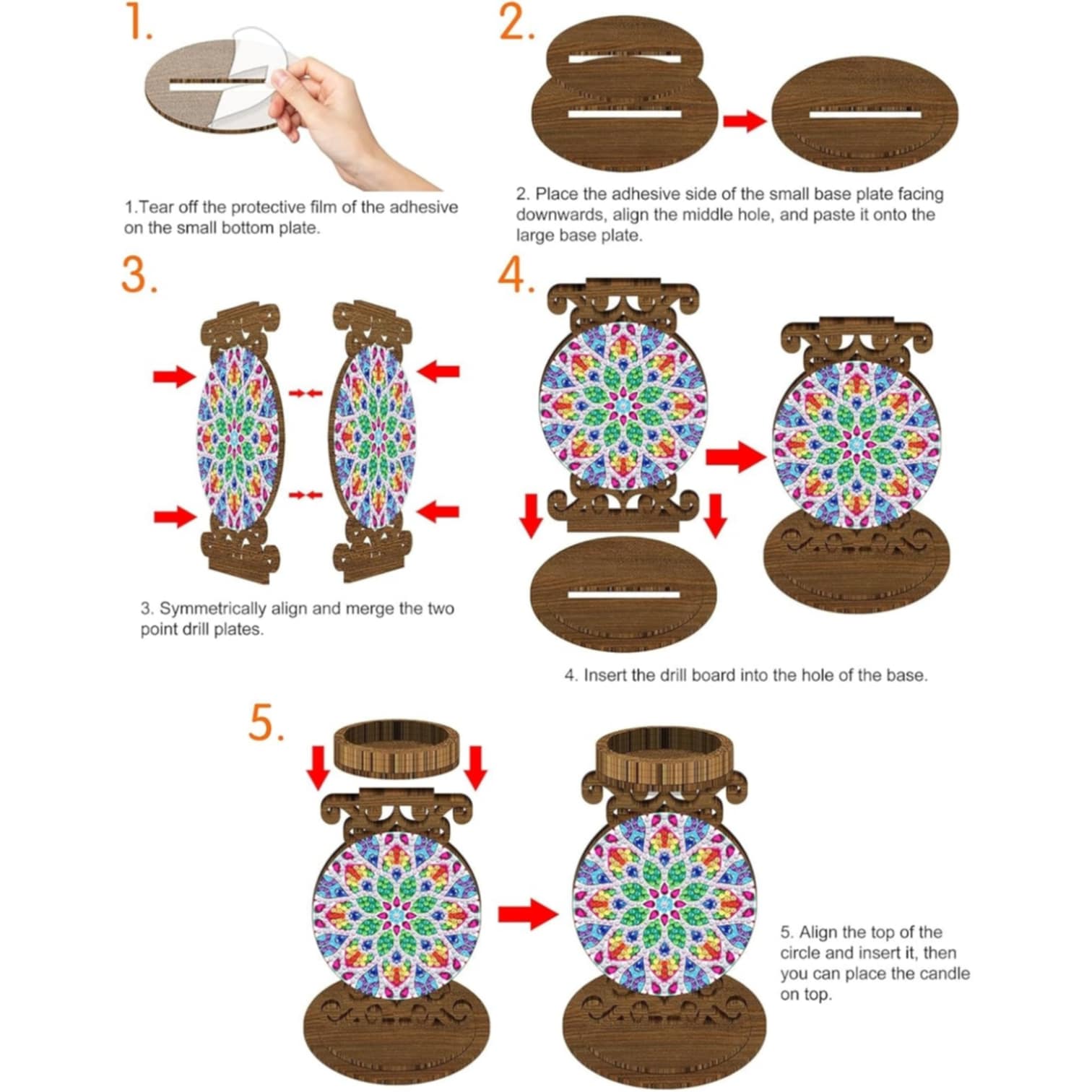 1.

1.Tear off the protective film of the adhesive on the small bottom plate.

2.

2. Place the adhesive side of the small base plate facing downwards, align the middle hole, and paste it onto the large base plate.

3.

3. Symmetrically align and merge the two point drill plates.

4.

4. Insert the drill board into the hole of the base.

5.

5. Align the top of the circle and insert it, then you can place the candle on top.